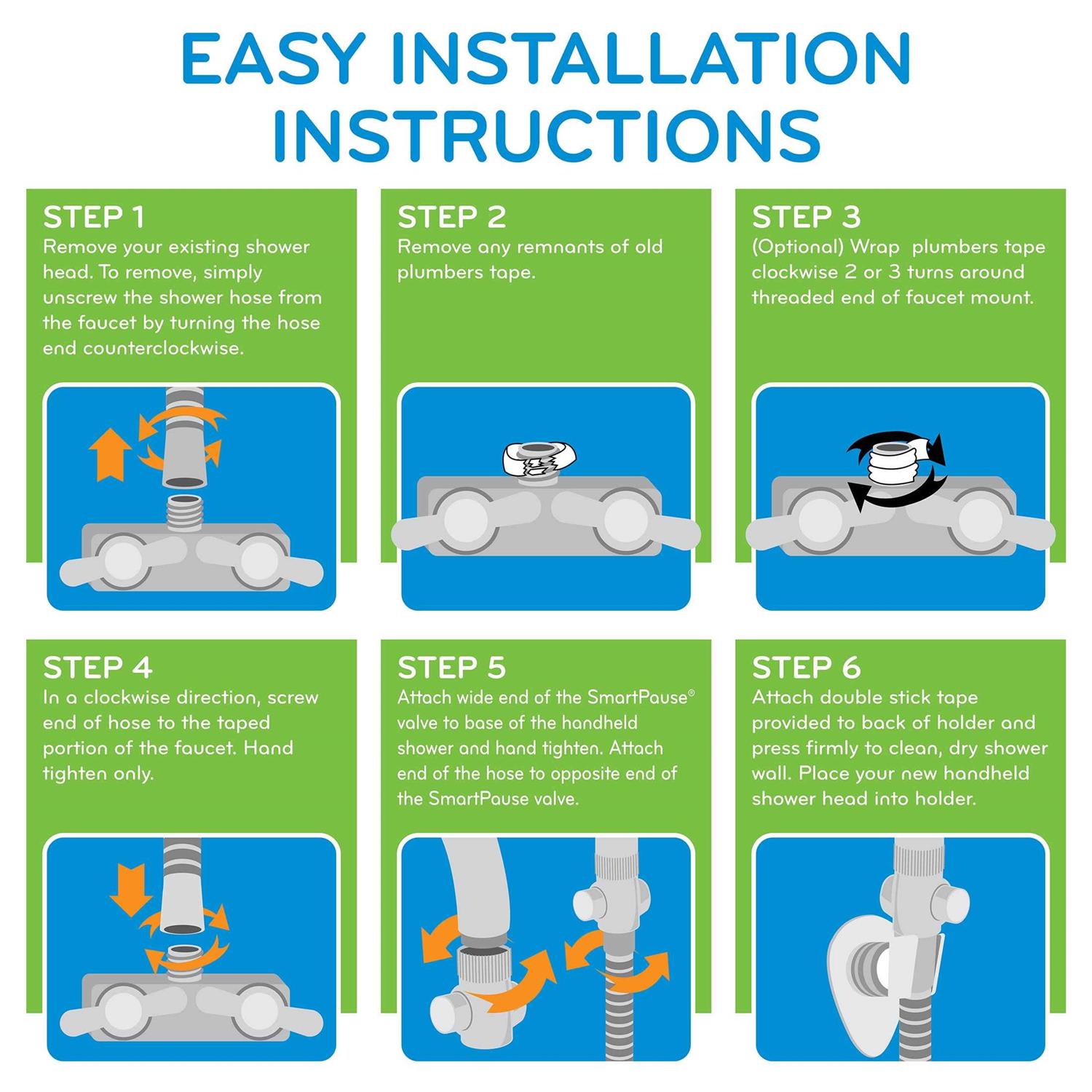 EASY INSTALLATION INSTRUCTIONS

STEP 1
Remove your existing shower head. To remove, simply unscrew the shower hose from the faucet by turning the hose end counterclockwise.

STEP 2
Remove any remnants of old plumbers tape.

STEP 3
(Optional) Wrap plumbers tape clockwise 2 or 3 turns around threaded end of faucet mount.

STEP 4
In a clockwise direction, screw end of hose to the taped portion of the faucet. Hand tighten only.

STEP 5
Attach wide end of the SmartPause® valve to base of the handheld shower and hand tighten. Attach end of the hose to opposite end of the SmartPause valve.

STEP 6
Attach double stick tape provided to back of holder and press firmly to clean, dry shower wall. Place your new handheld shower head into holder.