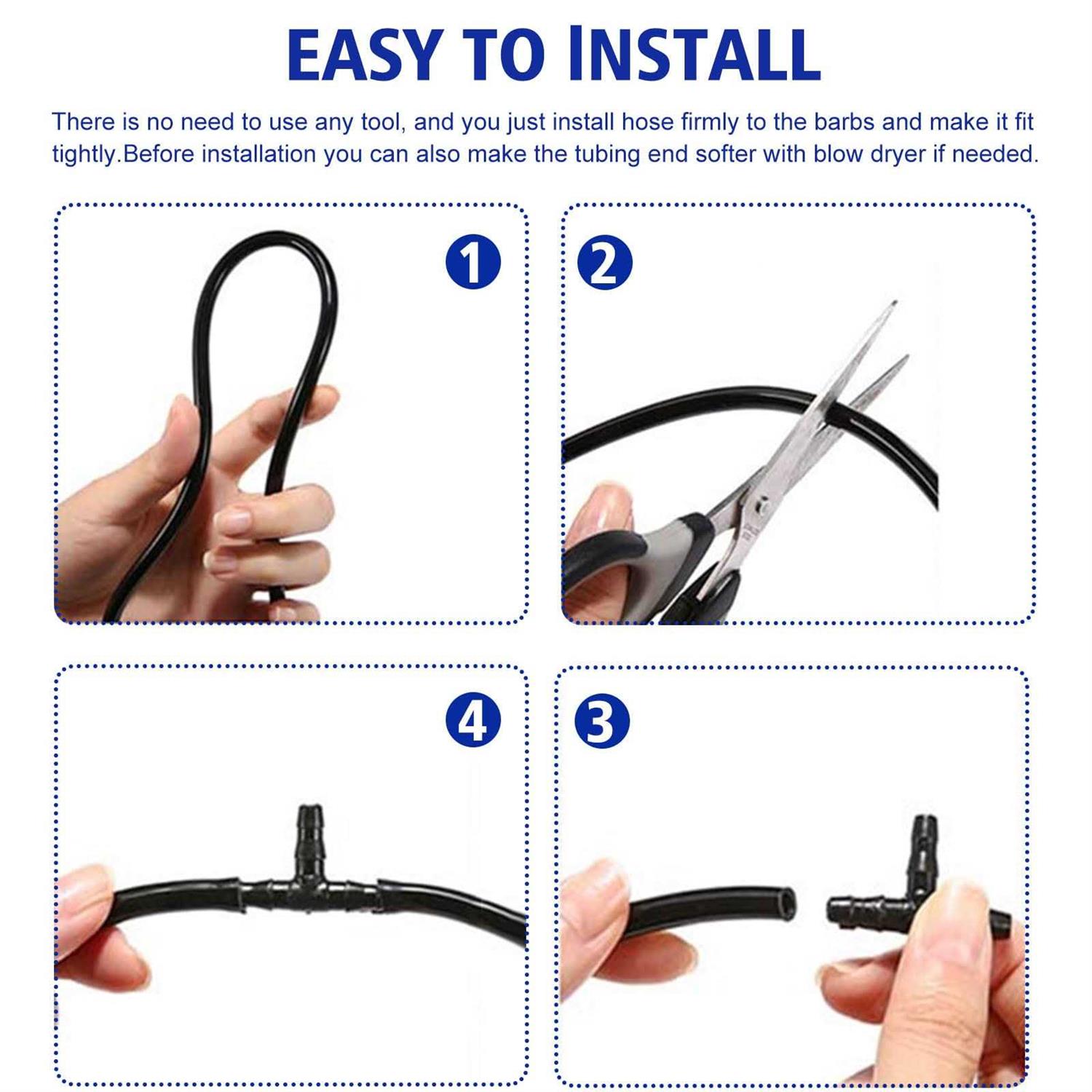 EASY TO INSTALL

There is no need to use any tool, and you just install hose firmly to the barbs and make it fit tightly.Before installation you can also make the tubing end softer with blow dryer if needed.

1

2

4

3