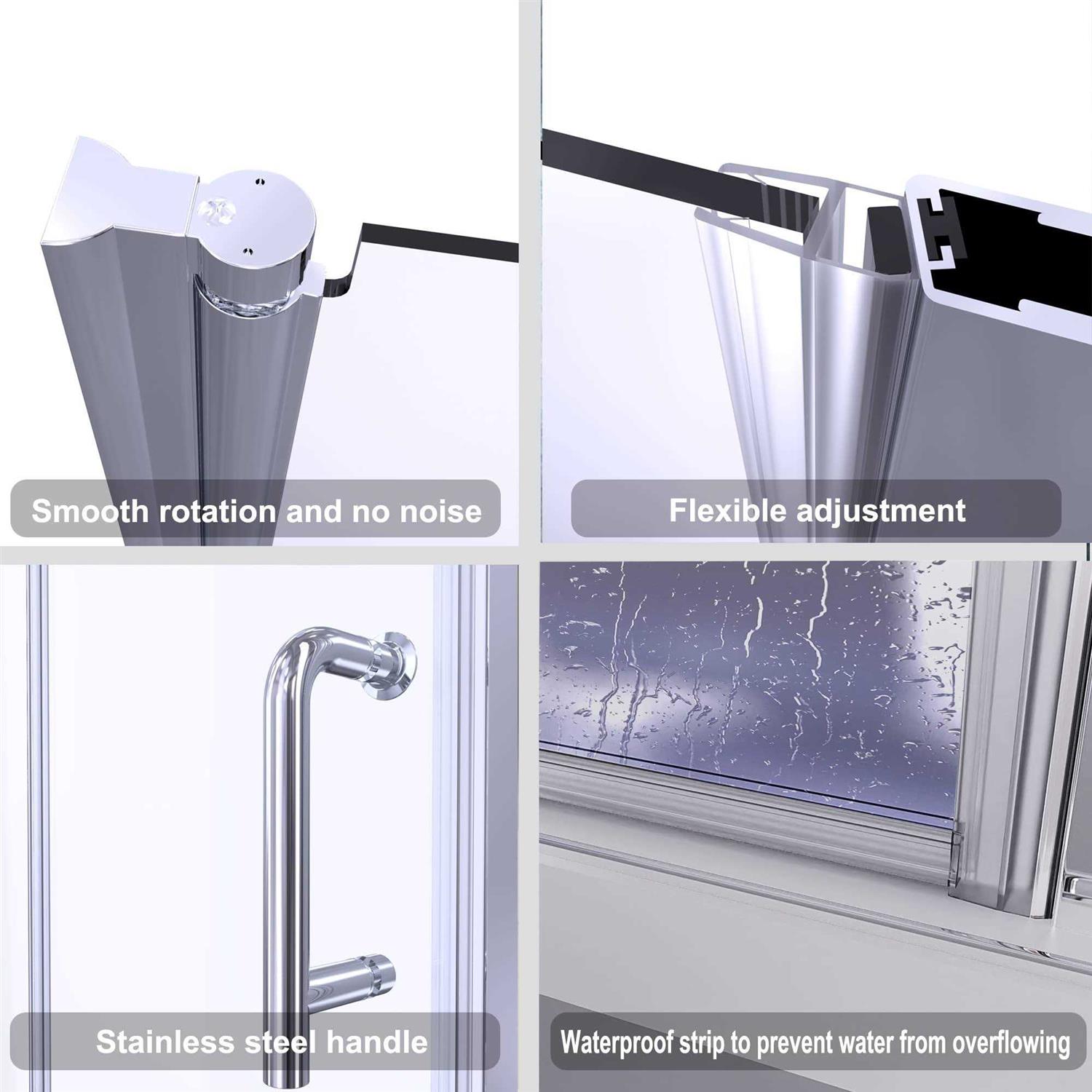 Smooth rotation and no noise

Flexible adjustment

Stainless steel handle

Waterproof strip to prevent water from overflowing