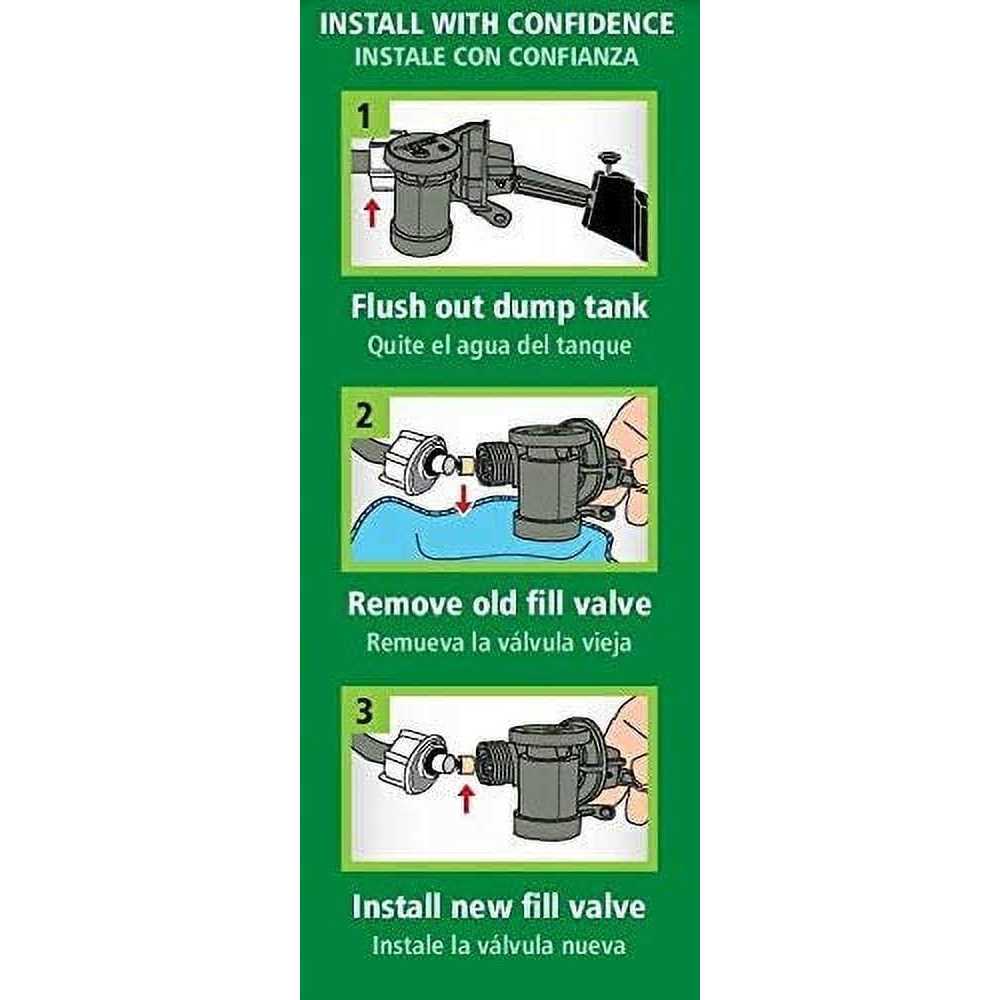 INSTALL WITH CONFIDENCE
INSTALE CON CONFIANZA

1

Flush out dump tank
Quite el agua del tanque

2

Remove old fill valve
Remueva la válvula vieja

3

Install new fill valve
Instale la válvula nueva