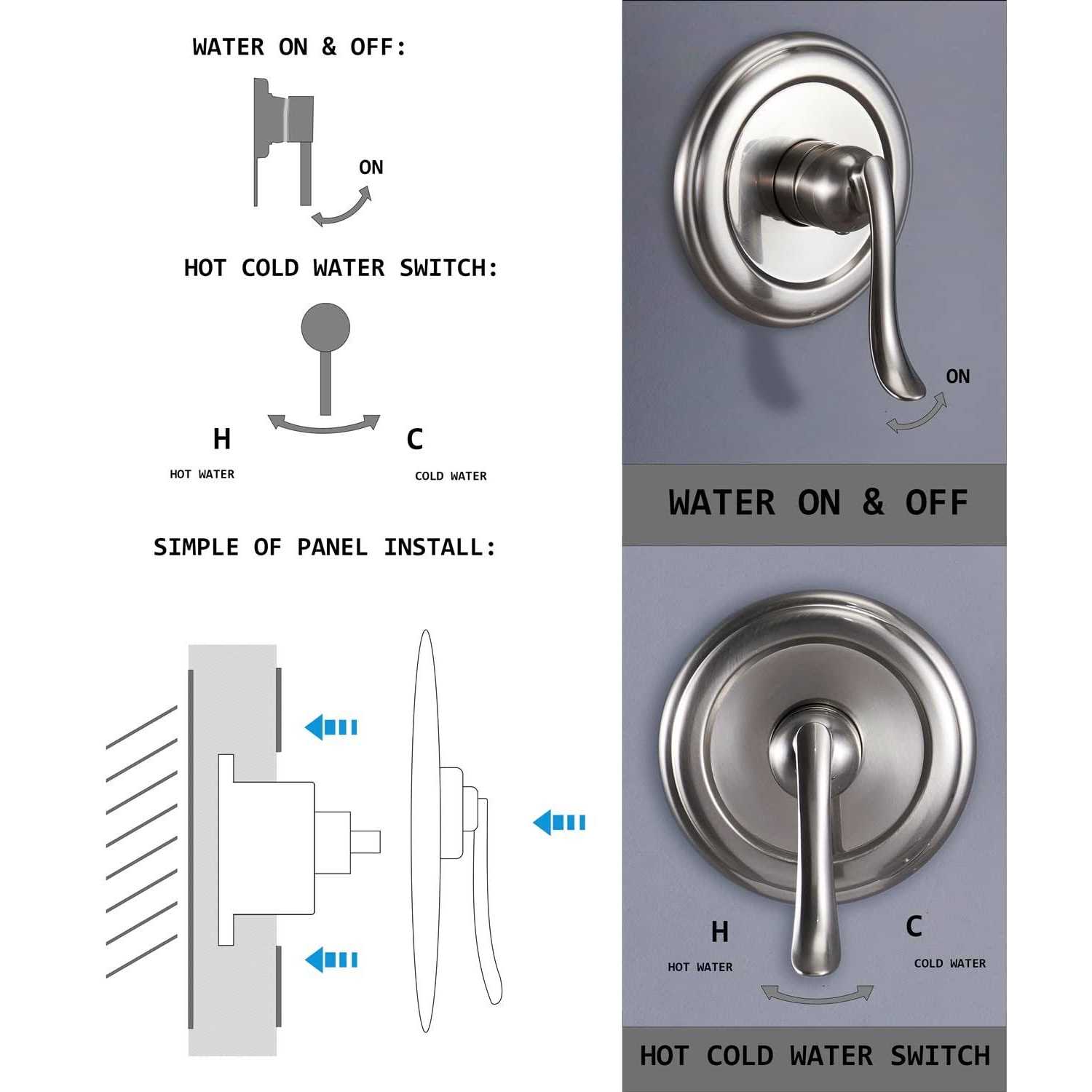 WATER ON & OFF:

ON

HOT COLD WATER SWITCH:

H
HOT WATER

C
COLD WATER

SIMPLE OF PANEL INSTALL:

ON

WATER ON & OFF

H
HOT WATER

C
COLD WATER

HOT COLD WATER SWITCH