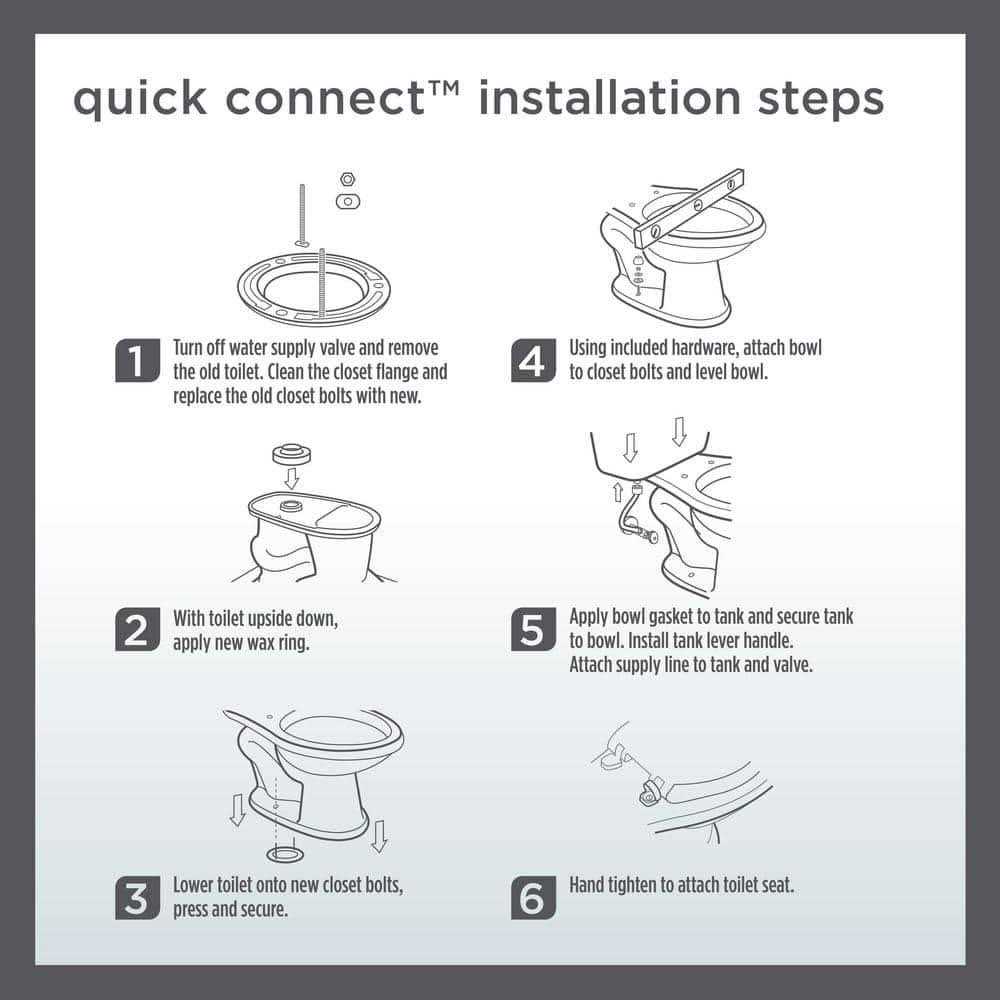 quick connect™ installation steps

1 Turn off water supply valve and remove the old toilet. Clean the closet flange and replace the old closet bolts with new.

2 With toilet upside down, apply new wax ring.

3 Lower toilet onto new closet bolts, press and secure.

4 Using included hardware, attach bowl to closet bolts and level bowl.

5 Apply bowl gasket to tank and secure tank to bowl. Install tank lever handle. Attach supply line to tank and valve.

6 Hand tighten to attach toilet seat.