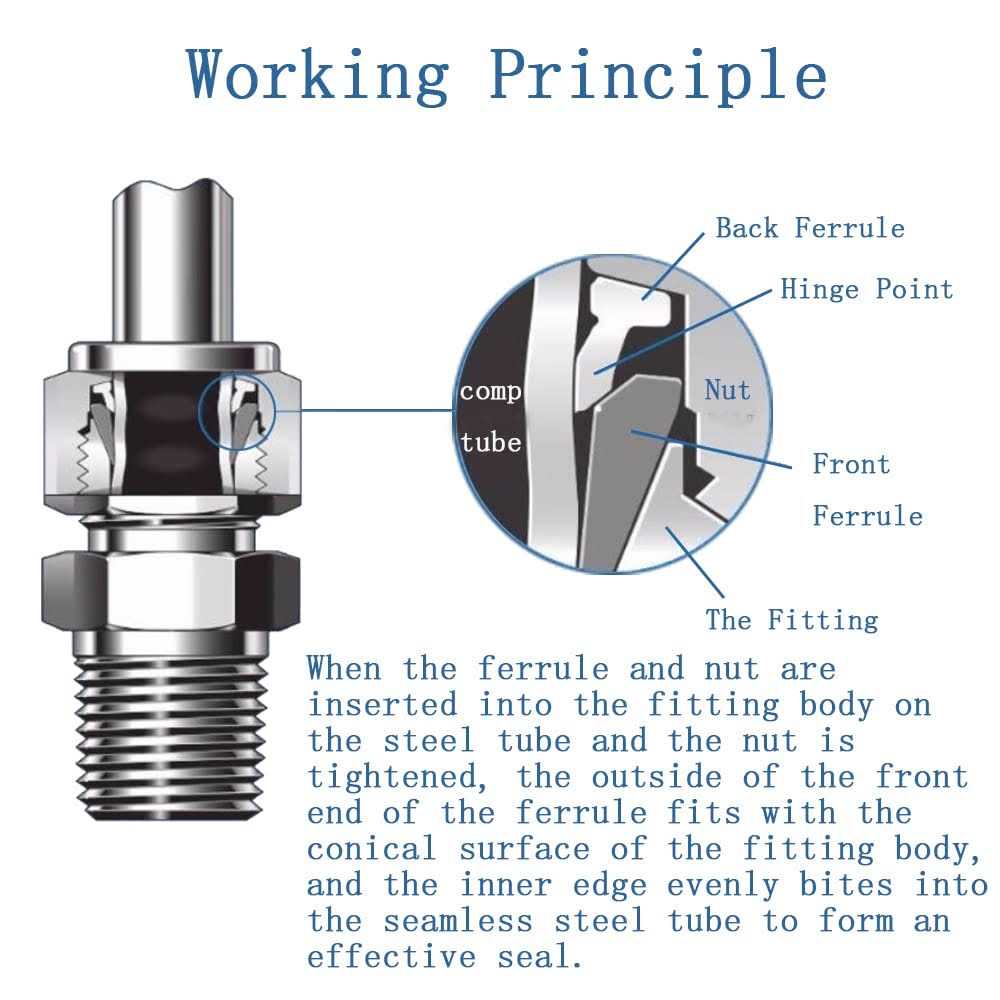 Working Principle

Back Ferrule

Hinge Point

comp

tube

Nut

Front Ferrule

The Fitting

When the ferrule and nut are inserted into the fitting body on the steel tube and the nut is tightened, the outside of the front end of the ferrule fits with the conical surface of the fitting body, and the inner edge evenly bites into the seamless steel tube to form an effective seal.