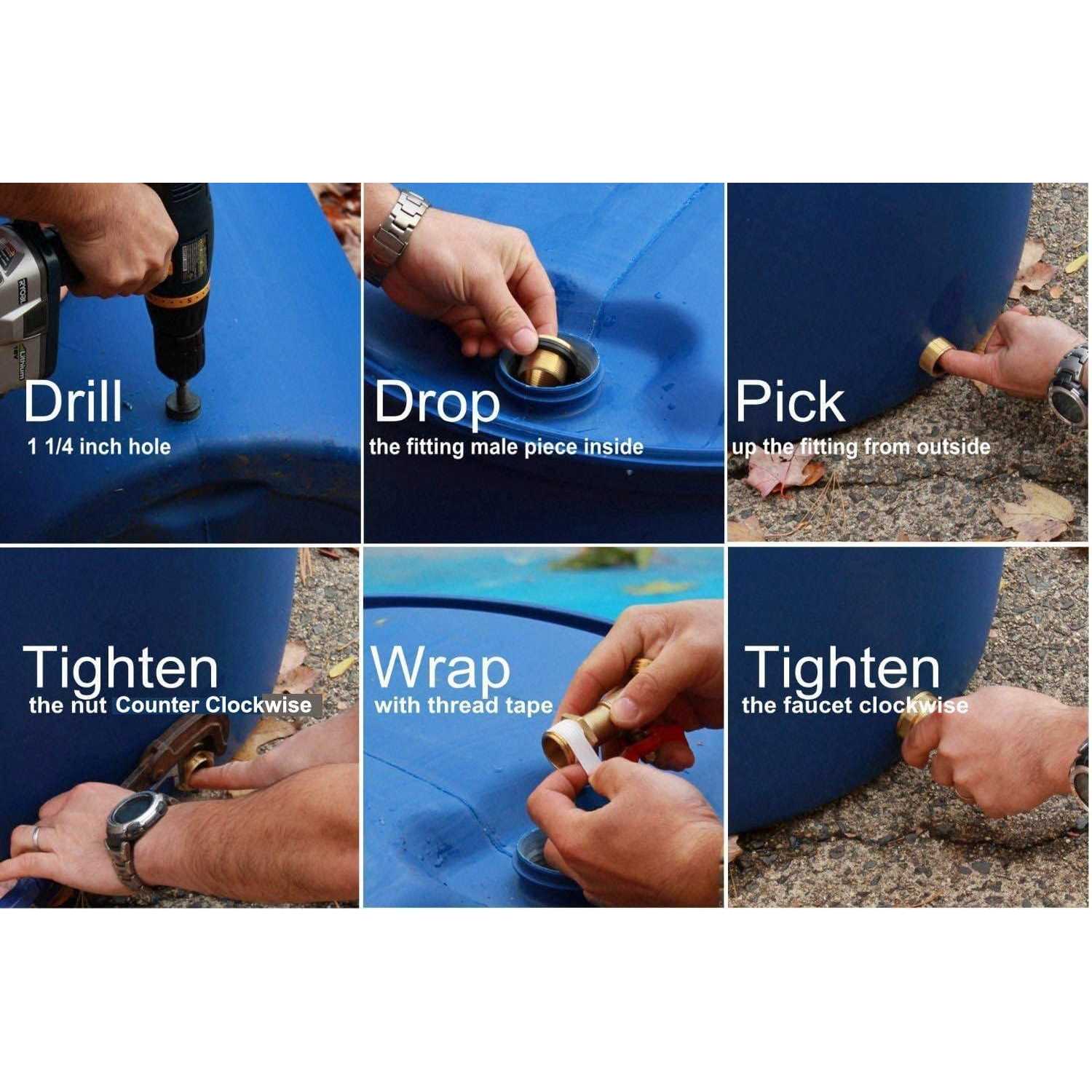 Drill
1 1/4 inch hole

Drop
the fitting male piece inside

Pick
up the fitting from outside

Tighten
the nut Counter Clockwise

Wrap
with thread tape

Tighten
the faucet clockwise