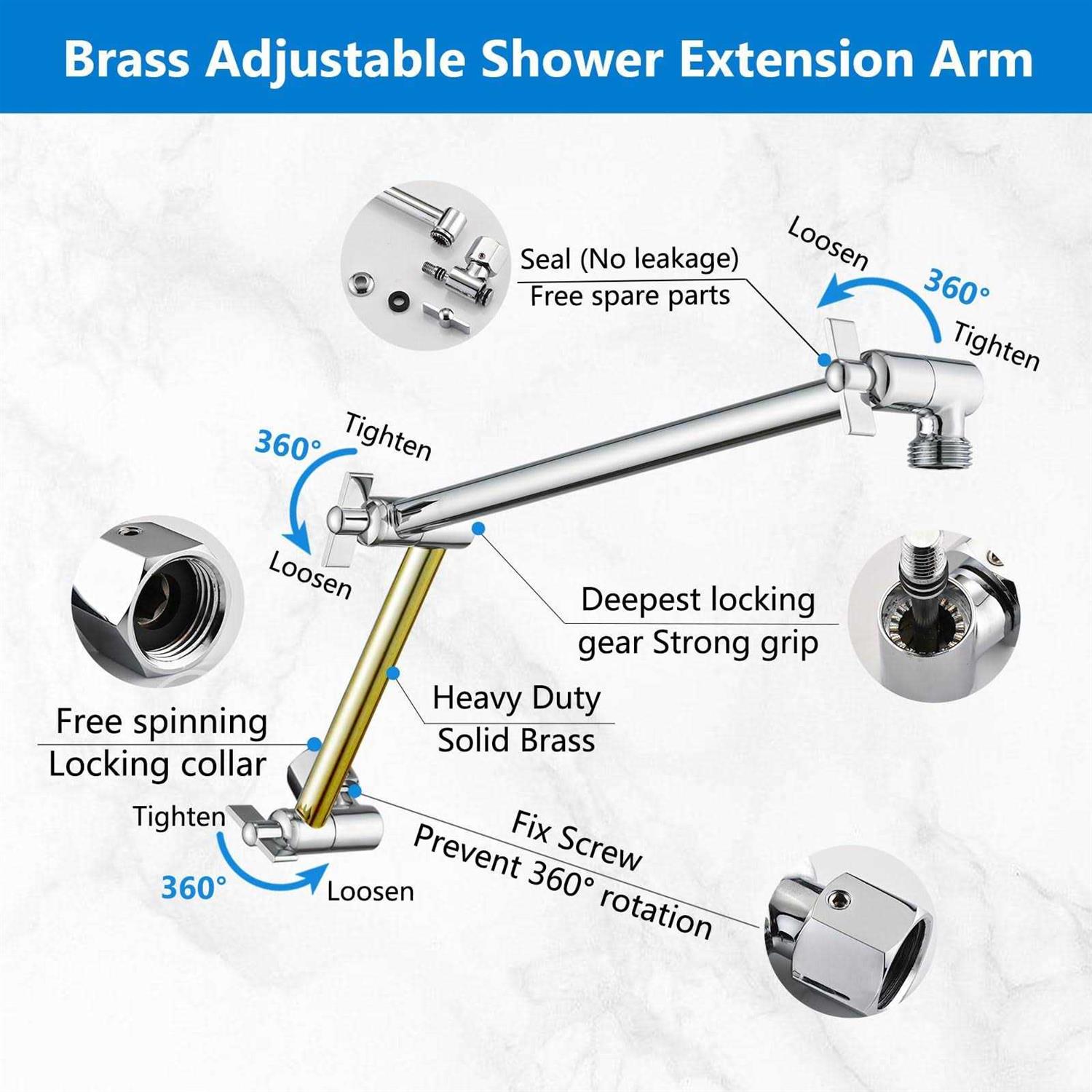 Brass Adjustable Shower Extension Arm

Seal (No leakage)
Free spare parts

Loosen
360°
Tighten

360°
Tighten
Loosen

Deepest locking
gear Strong grip

Heavy Duty
Solid Brass

Free spinning
Locking collar

Tighten
360°
Loosen

Fix Screw
Prevent 360° rotation