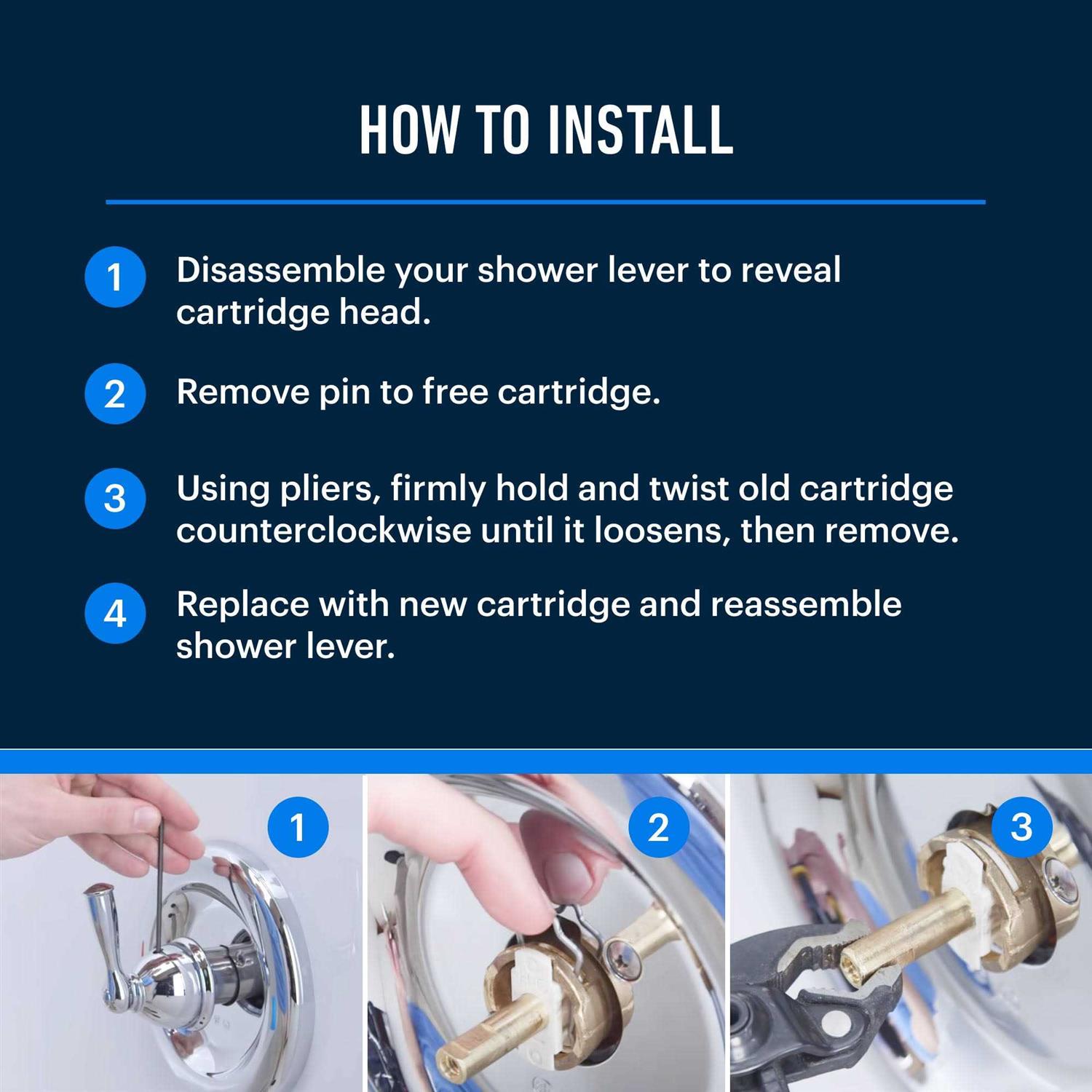 HOW TO INSTALL

1 Disassemble your shower lever to reveal cartridge head.

2 Remove pin to free cartridge.

3 Using pliers, firmly hold and twist old cartridge counterclockwise until it loosens, then remove.

4 Replace with new cartridge and reassemble shower lever.

1

2

3