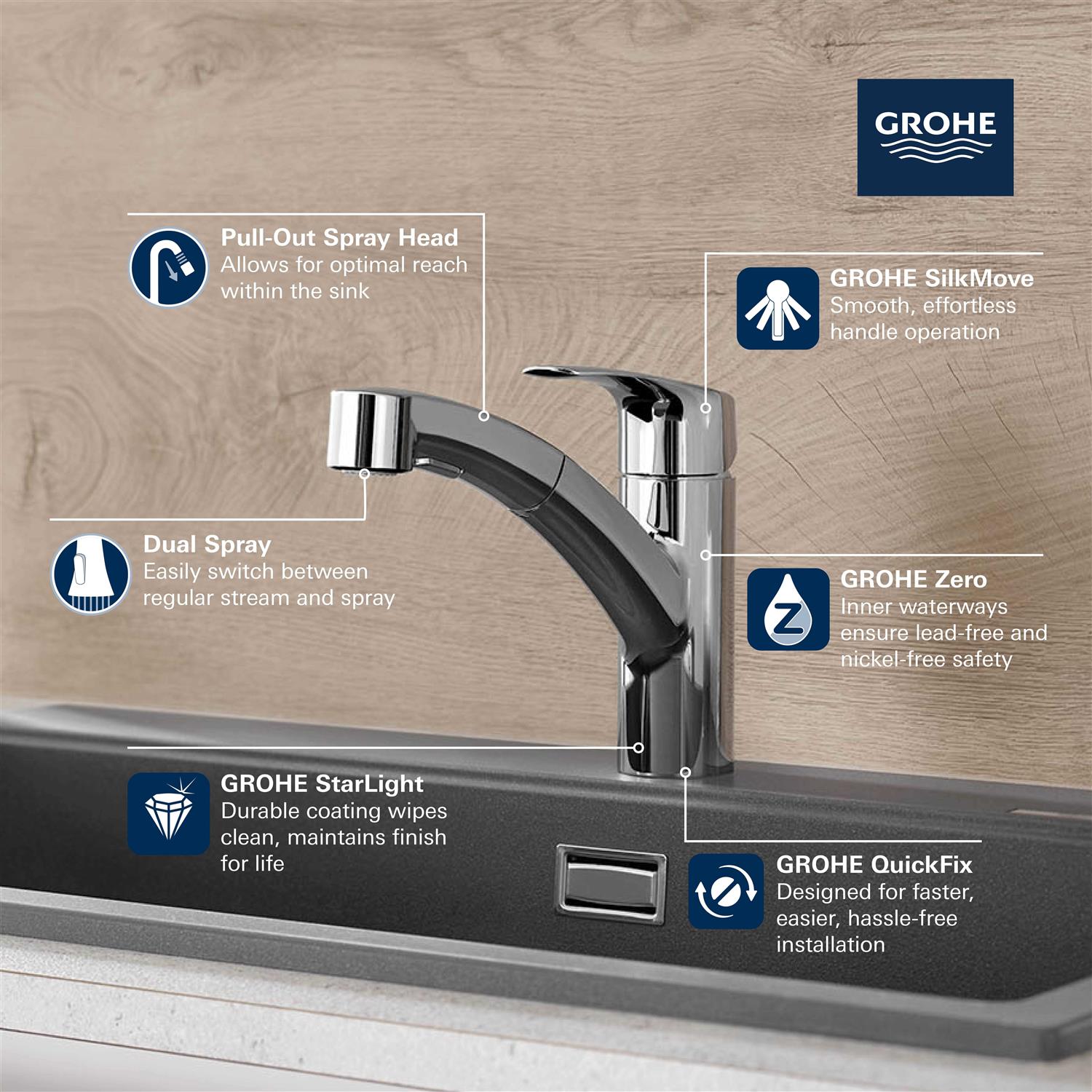 GROHE

Pull-Out Spray Head
Allows for optimal reach within the sink

GROHE SilkMove
Smooth, effortless handle operation

Dual Spray
Easily switch between regular stream and spray

GROHE Zero
Inner waterways ensure lead-free and nickel-free safety

GROHE StarLight
Durable coating wipes clean, maintains finish for life

GROHE QuickFix
Designed for faster, easier, hassle-free installation