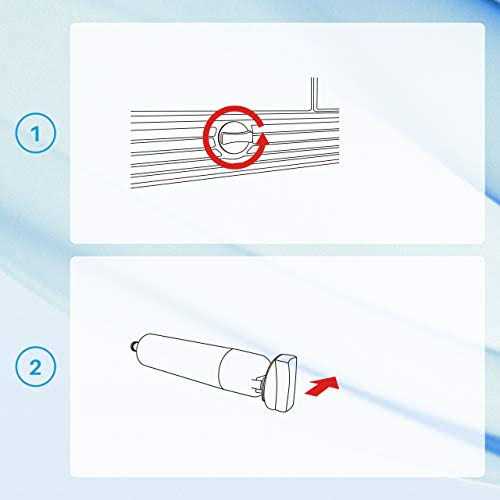 1

2