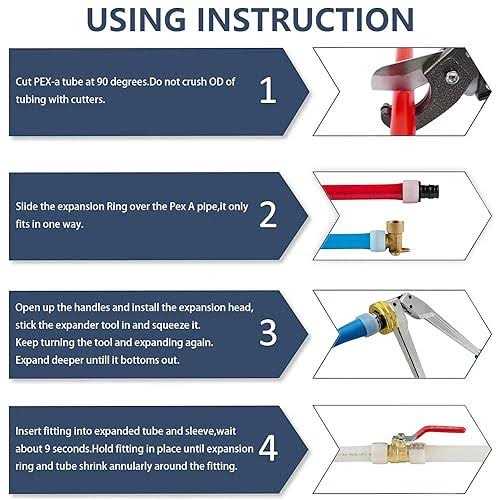 USING INSTRUCTION

Cut PEX-a tube at 90 degrees.Do not crush OD of tubing with cutters.

1

Slide the expansion Ring over the Pex A pipe,it only fits in one way.

2

Open up the handles and install the expansion head, stick the expander tool in and squeeze it.
Keep turning the tool and expanding again.
Expand deeper untill it bottoms out.

3

Insert fitting into expanded tube and sleeve,wait about 9 seconds.Hold fitting in place until expansion ring and tube shrink annularly around the fitting.

4