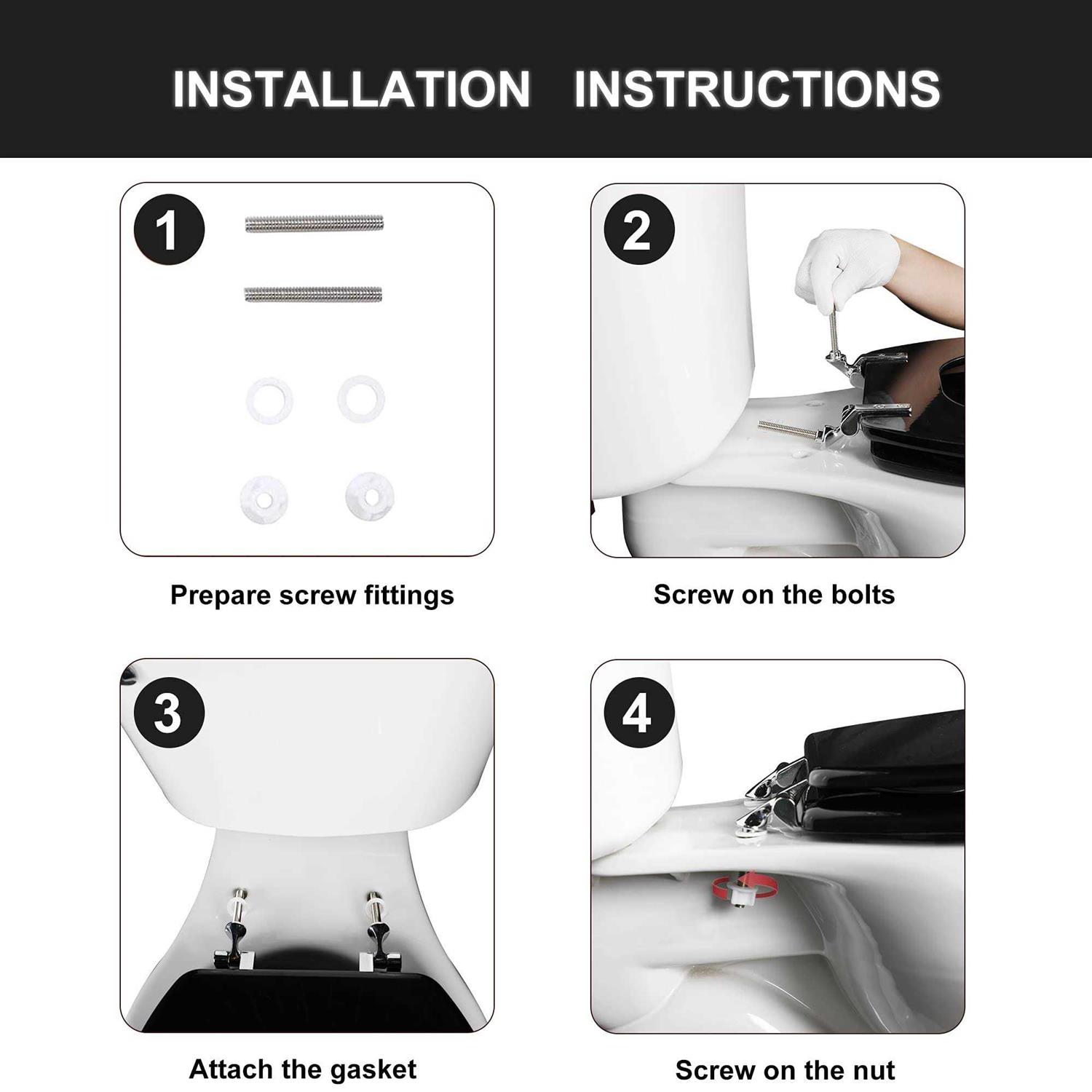 INSTALLATION INSTRUCTIONS

1

Prepare screw fittings

2

Screw on the bolts

3

Attach the gasket

4

Screw on the nut