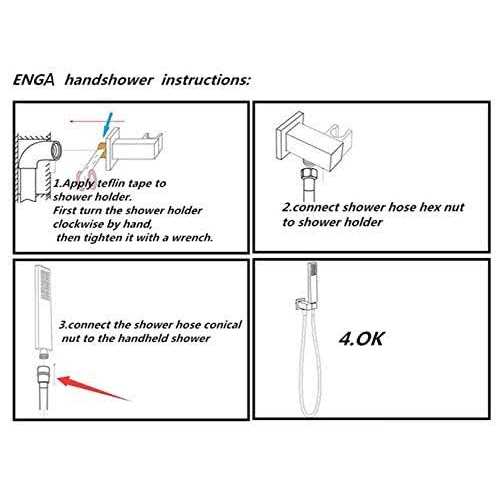 ENGA handshower instructions:

1.Apply teflin tape to shower holder.
First turn the shower holder clockwise by hand,
then tighten it with a wrench.

2.connect shower hose hex nut to shower holder

3.connect the shower hose conical nut to the handheld shower

4.OK