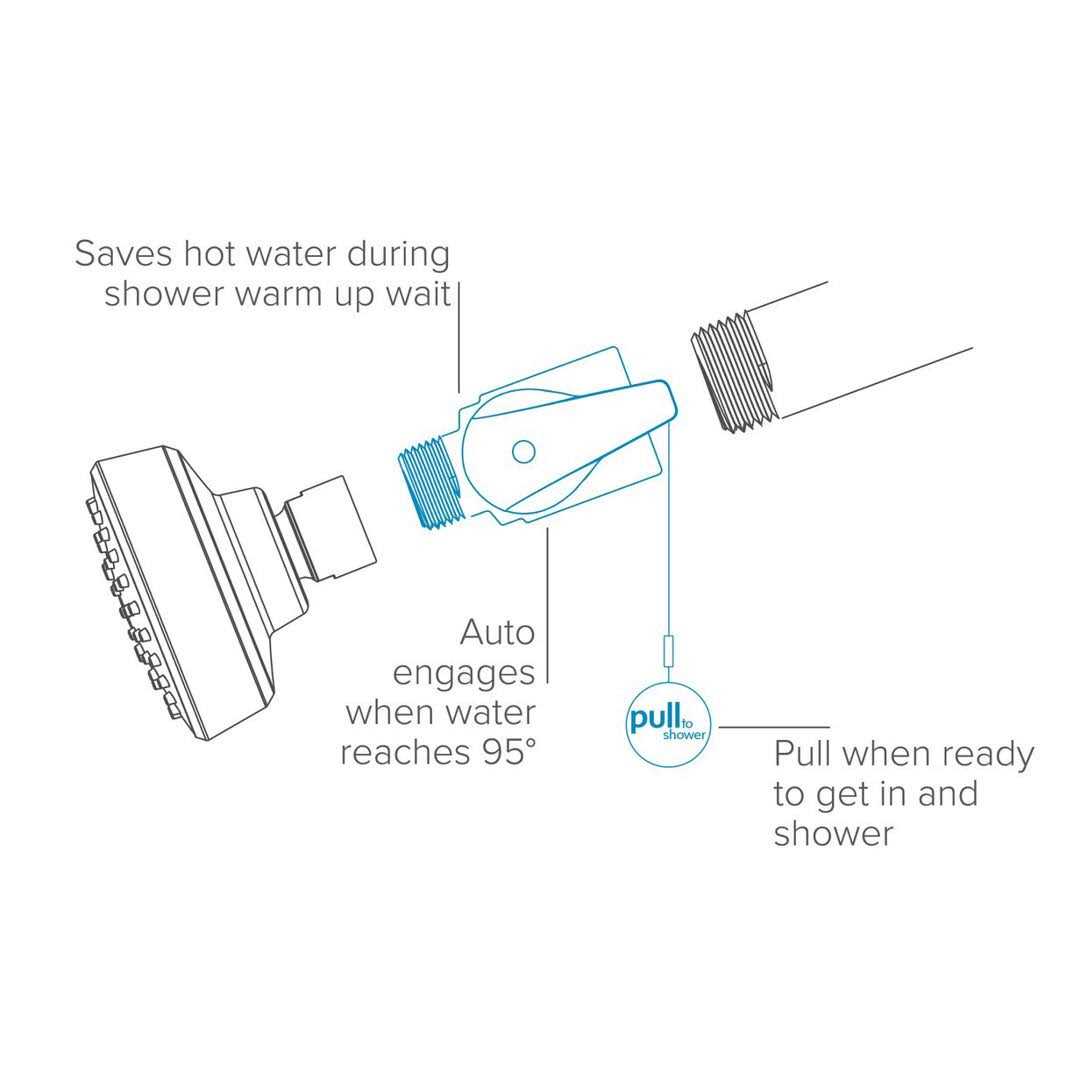 Saves hot water during shower warm up wait

Auto engages when water reaches 95°

pull to shower

Pull when ready to get in and shower