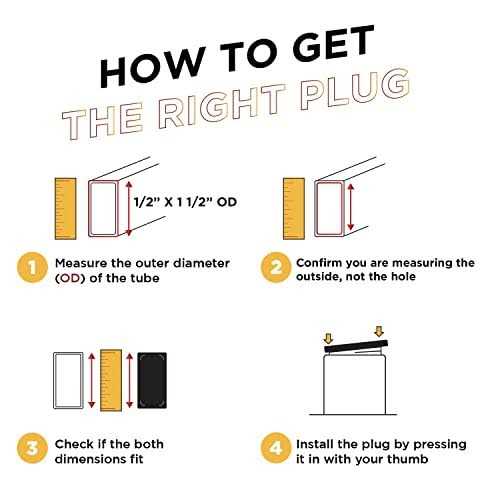 HOW TO GET
THE RIGHT PLUG

1/2" X 1 1/2" OD

1 Measure the outer diameter (OD) of the tube

2 Confirm you are measuring the outside, not the hole

3 Check if the both dimensions fit

4 Install the plug by pressing it in with your thumb