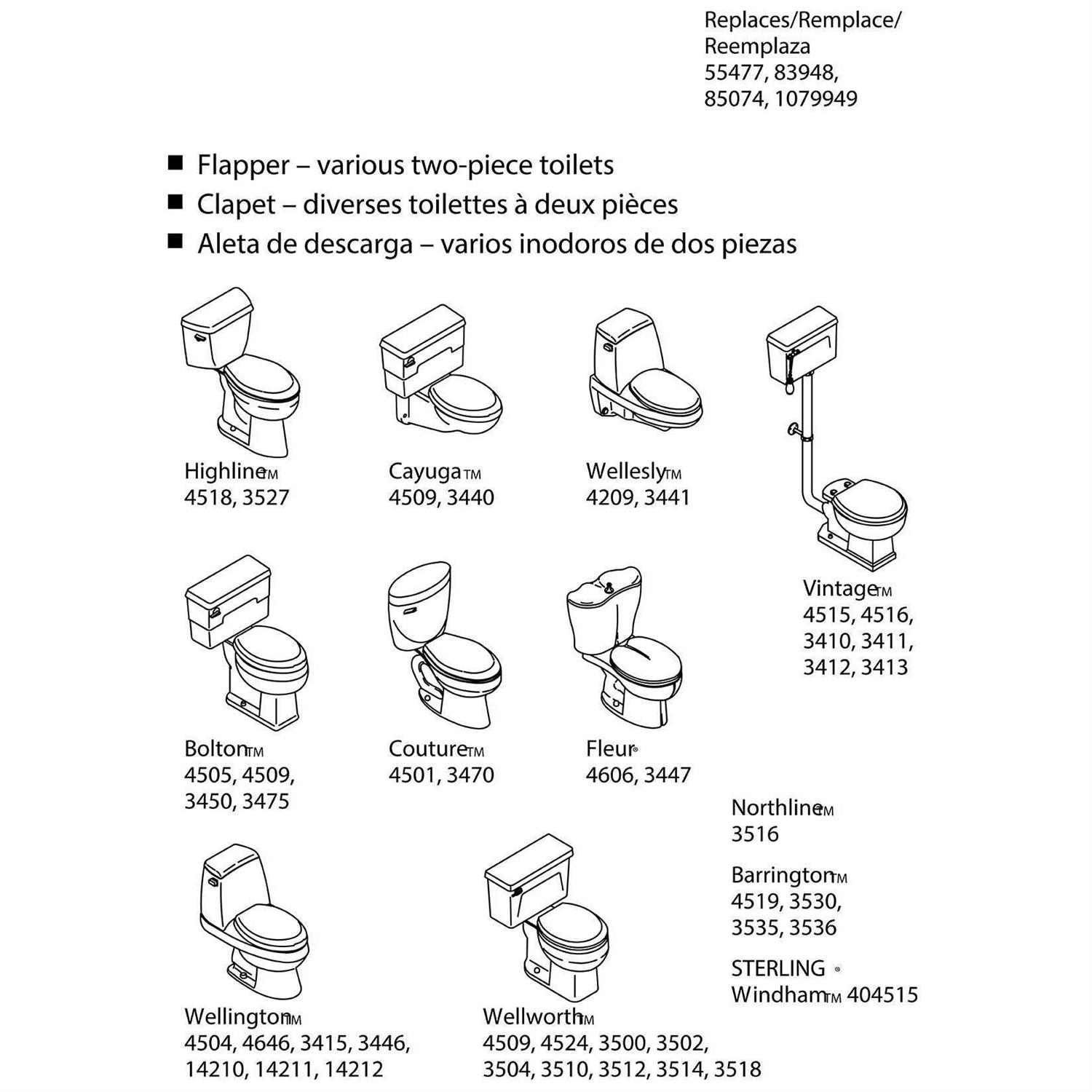 Replaces/Remplace/
Reemplaza
55477, 83948,
85074, 1079949

■ Flapper – various two-piece toilets
■ Clapet – diverses toilettes à deux pièces
■ Aleta de descarga – varios inodoros de dos piezas

Highline™
4518, 3527

Cayuga™
4509, 3440

Wellesly™
4209, 3441

Vintage™
4515, 4516,
3410, 3411,
3412, 3413

Bolton™
4505, 4509,
3450, 3475

Couture™
4501, 3470

Fleur®
4606, 3447

Northline™
3516

Barrington™
4519, 3530,
3535, 3536

STERLING ®
Windham™ 404515

Wellington™
4504, 4646, 3415, 3446,
14210, 14211, 14212

Wellworth™
4509, 4524, 3500, 3502,
3504, 3510, 3512, 3514, 3518