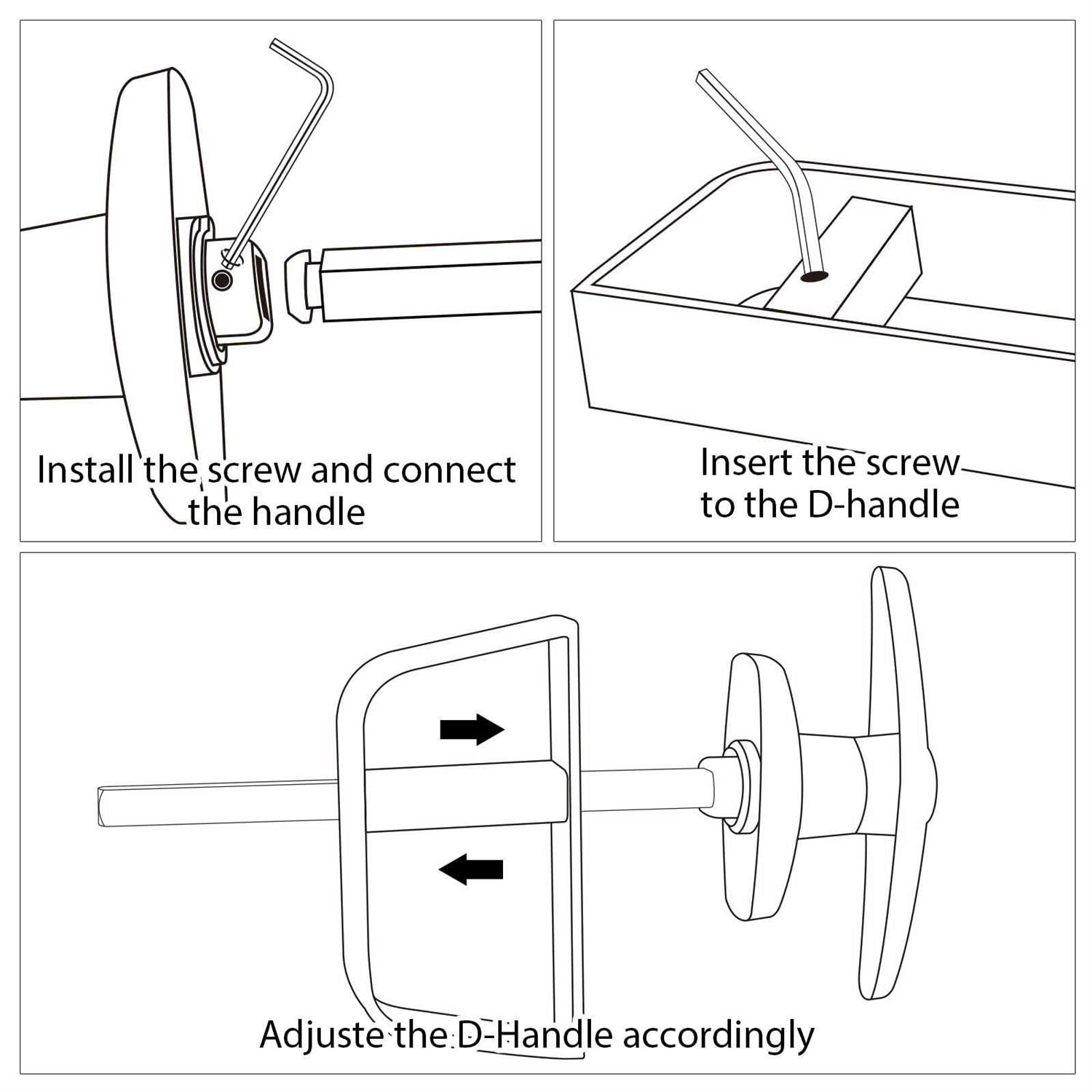 Install the screw and connect the handle

Insert the screw to the D-handle

Adjuste the D-Handle accordingly